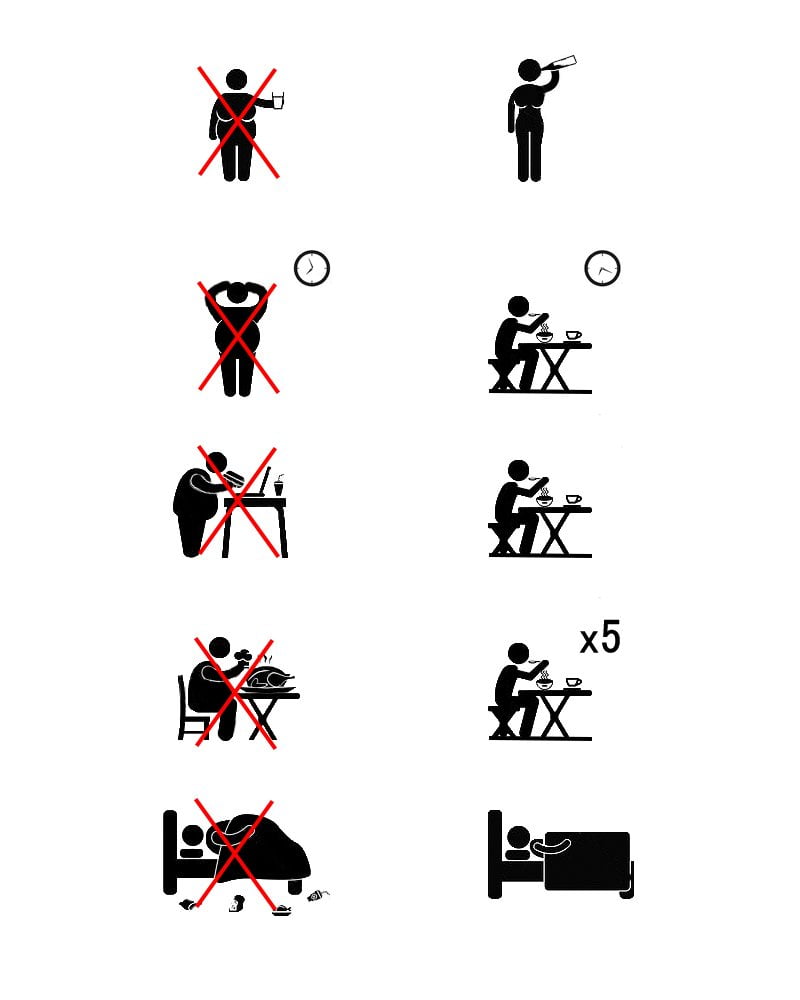 x5